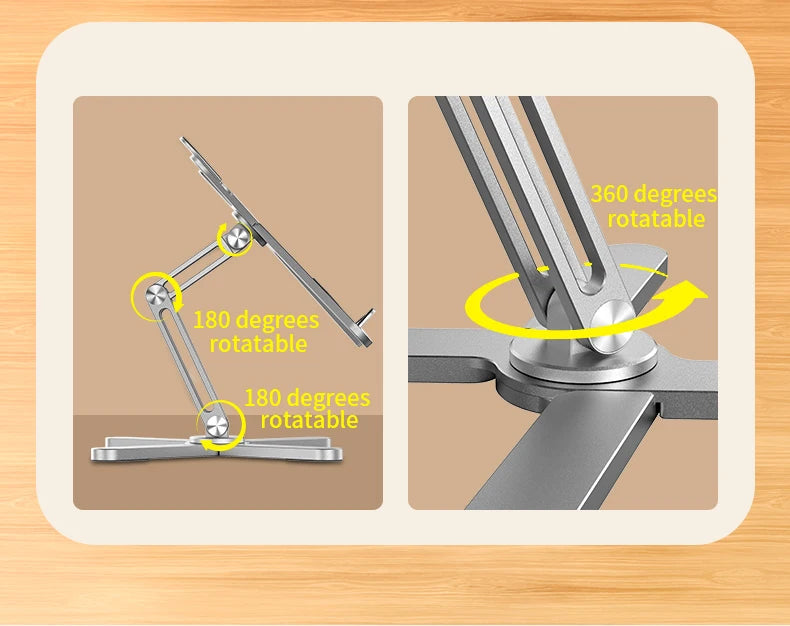 180 degrees rotatable

180 degrees rotatable

360 degrees rotatable